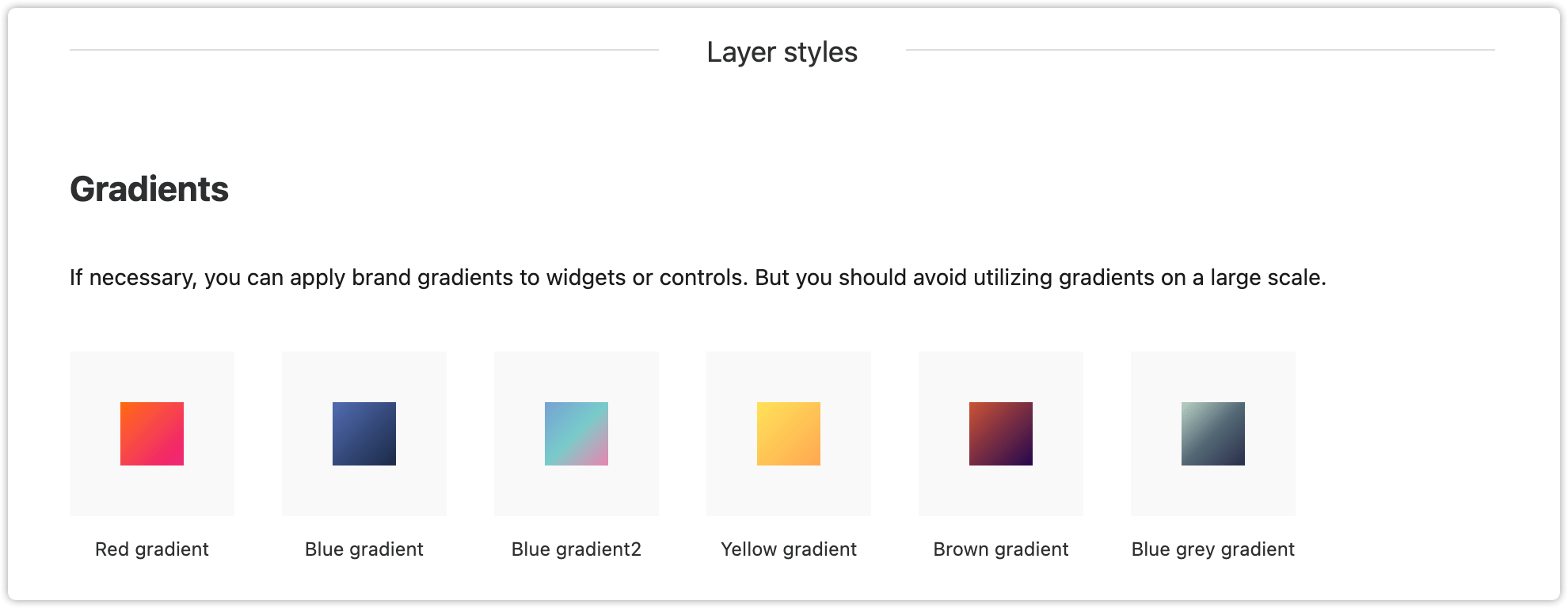 Layer styles

Gradients

If necessary, you can apply brand gradients to widgets or controls. But you should avoid utilizing gradients on a large scale.

Red gradient

Blue gradient

Blue gradient2

Yellow gradient

Brown gradient

Blue grey gradient